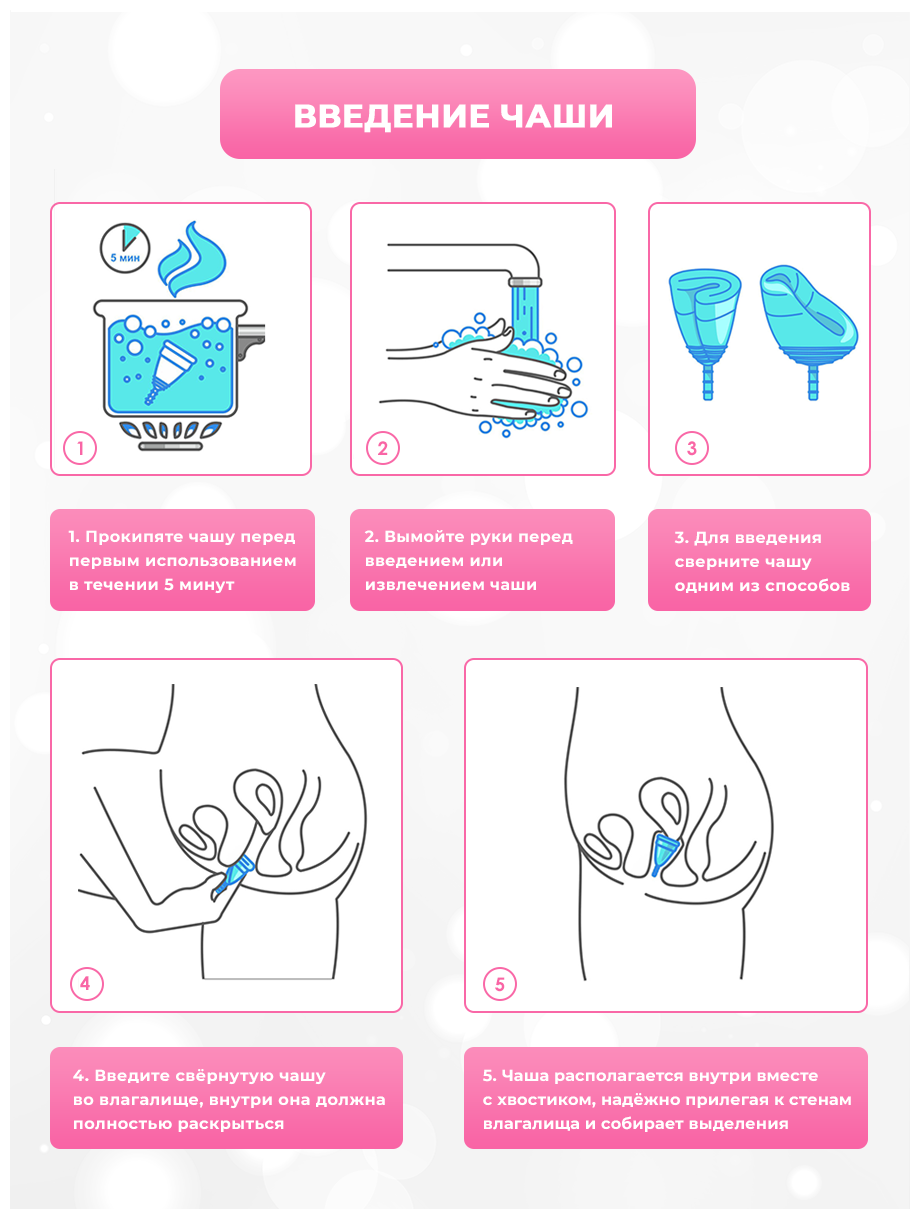 ВВЕДЕНИЕ ЧАШИ

5 мин

1

2

3

1. Прокипяте чашу перед первым использованием в течении 5 минут

2. Вымойте руки перед введением или извлечением чаши

3. Для введения сверните чашу одним из способов

4

5

4. Введите свёрнутую чашу во влагалище, внутри она должна полностью раскрыться

5. Чаша располагается внутри вместе с хвостиком, надёжно прилегая к стенам влагалища и собирает выделения